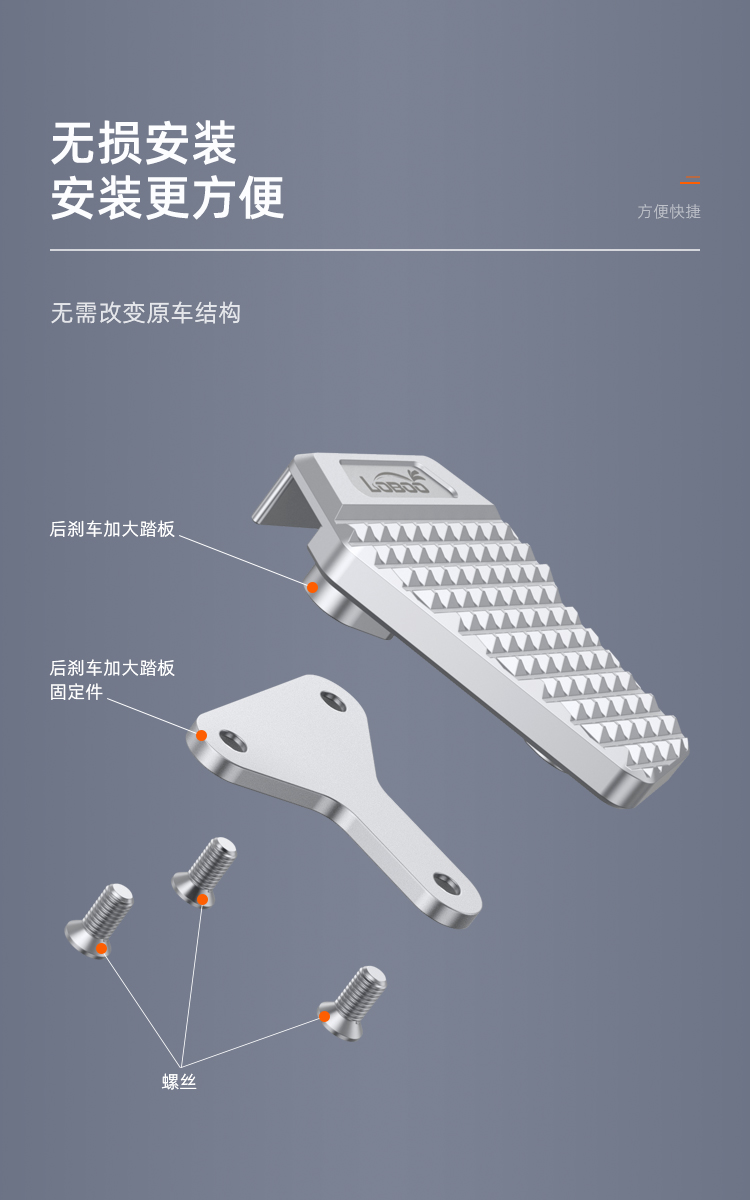 无损安装
安装更方便

方便快捷

无需改变原车结构

LOBOO

后刹车加大踏板

后刹车加大踏板
固定件

螺丝