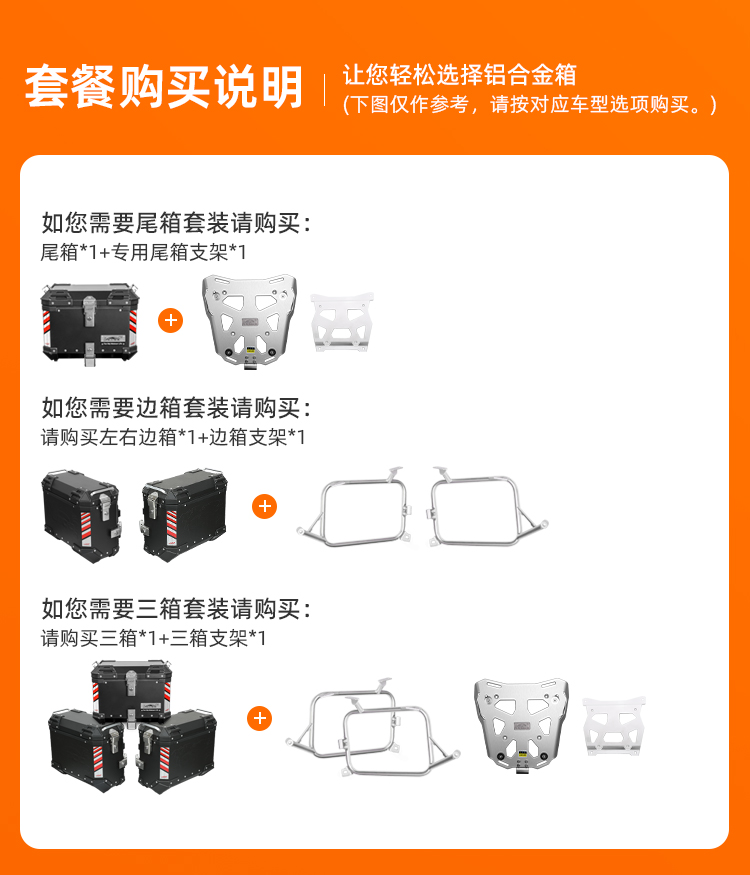 套餐购买说明

让您轻松选择铝合金箱
(下图仅作参考，请按对应车型选项购买。)

如您需要尾箱套装请购买：
尾箱*1+专用尾箱支架*1

+

如您需要边箱套装请购买：
请购买左右边箱*1+边箱支架*1

+

如您需要三箱套装请购买：
请购买三箱*1+三箱支架*1

+