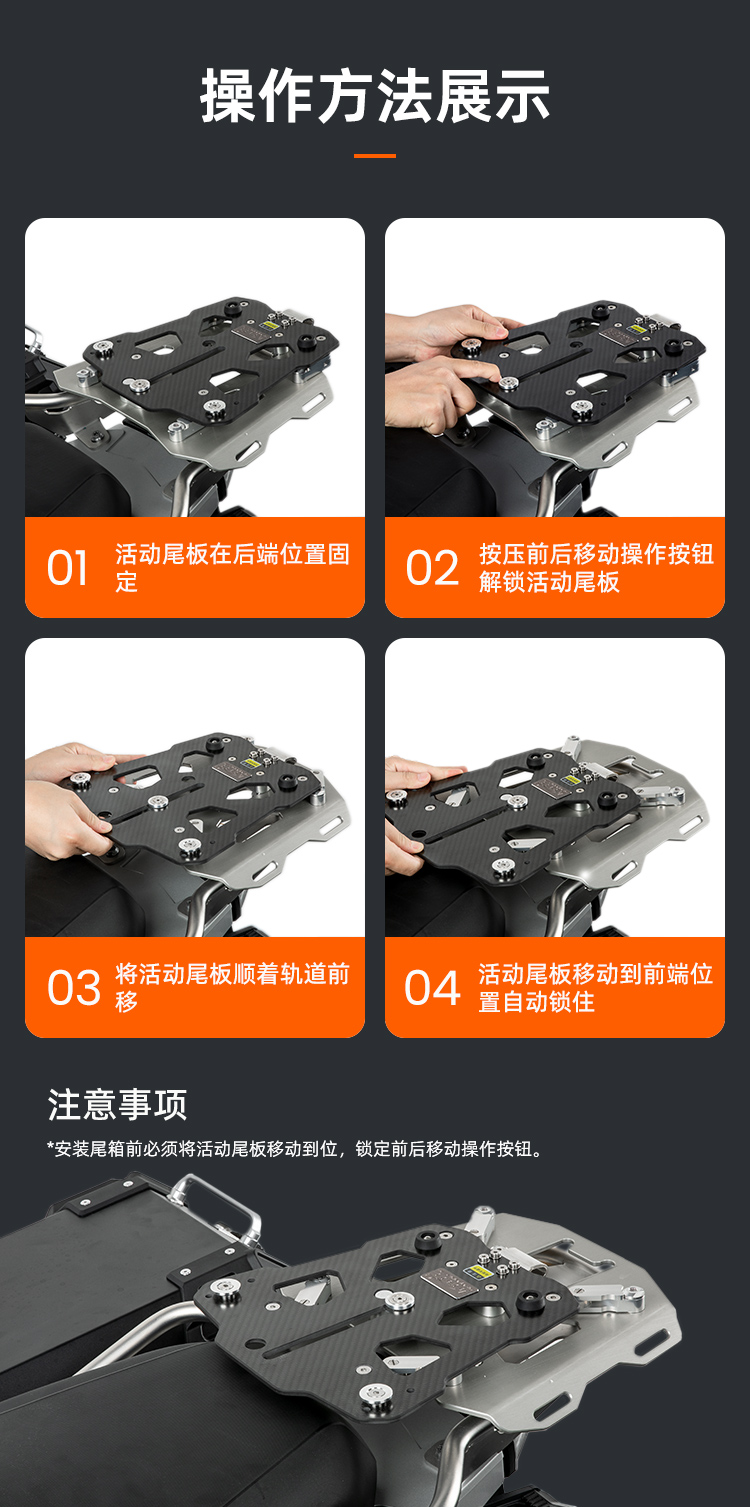 操作方法展示

01 活动尾板在后端位置固定

02 按压前后移动操作按钮解锁活动尾板

03 将活动尾板顺着轨道前移

04 活动尾板移动到前端位置自动锁住

注意事项

*安装尾箱前必须将活动尾板移动到位，锁定前后移动操作按钮。