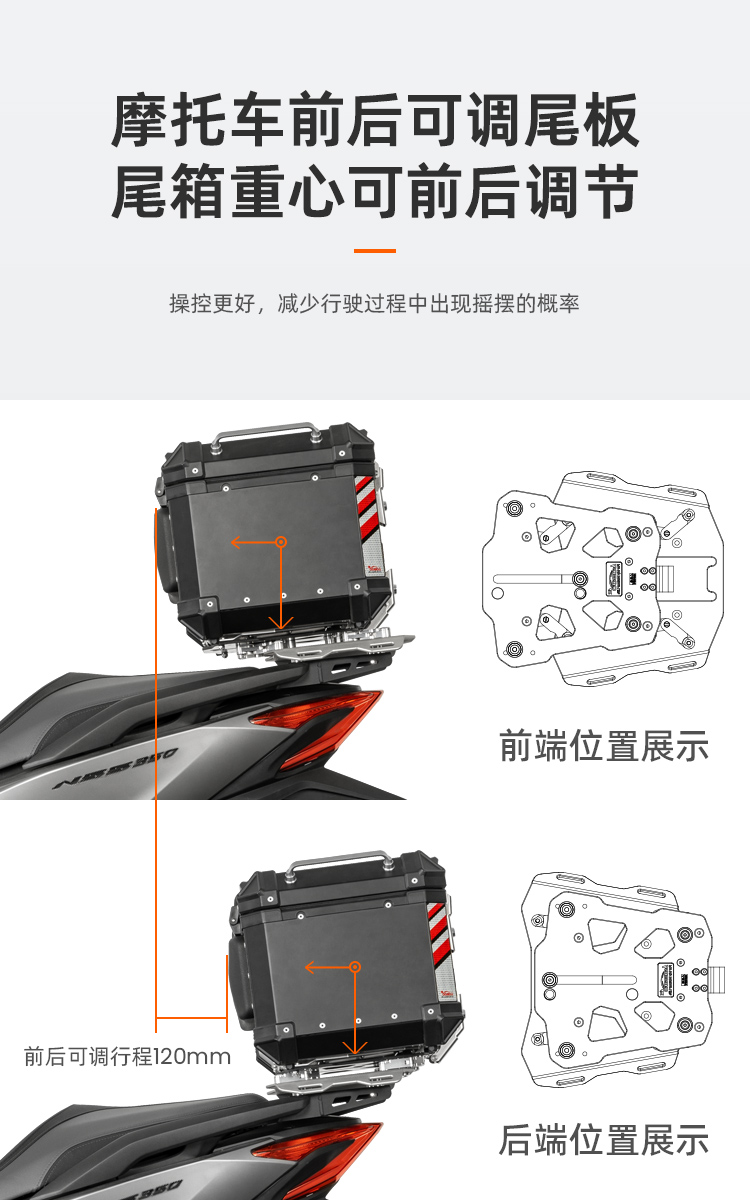 摩托车前后可调尾板
尾箱重心可前后调节

操控更好，减少行驶过程中出现摇摆的概率

前端位置展示

前后可调行程120mm

后端位置展示