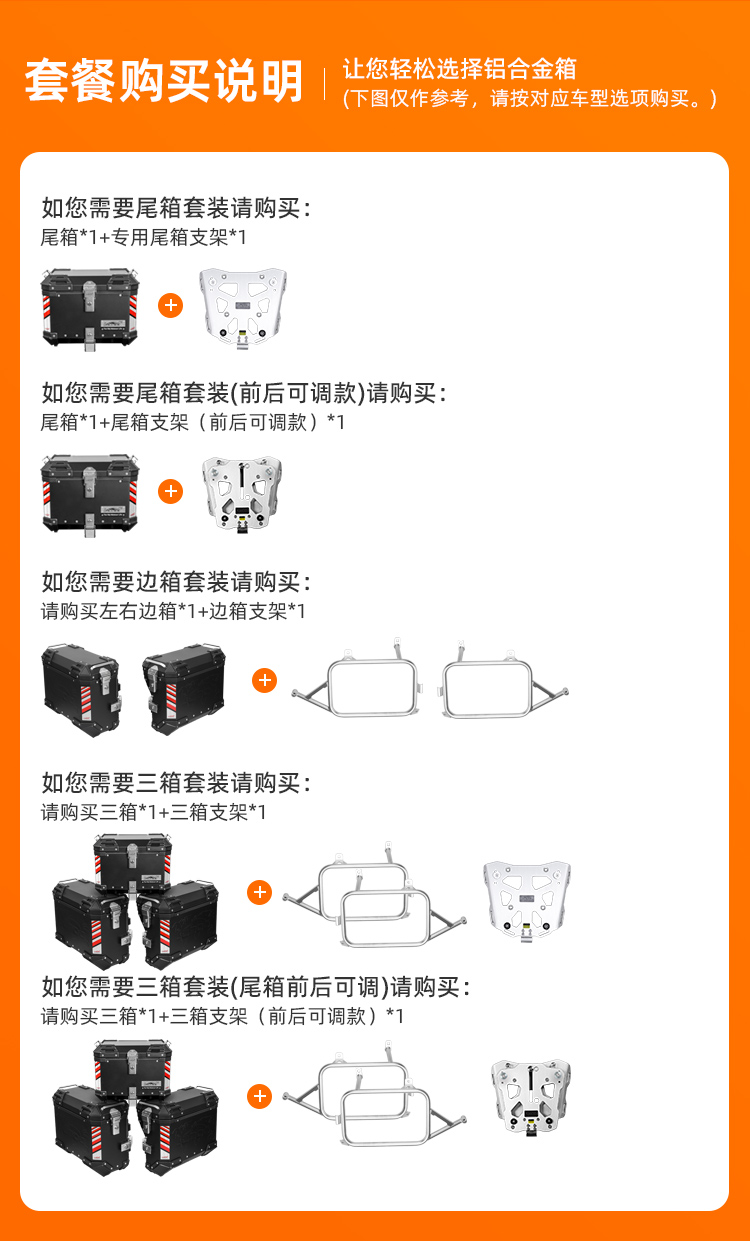 套餐购买说明

让您轻松选择铝合金箱
(下图仅作参考，请按对应车型选项购买。)

如您需要尾箱套装请购买：
尾箱*1+专用尾箱支架*1

+

如您需要尾箱套装(前后可调款)请购买：
尾箱*1+尾箱支架（前后可调款）*1

+

如您需要边箱套装请购买：
请购买左右边箱*1+边箱支架*1

+

如您需要三箱套装请购买：
请购买三箱*1+三箱支架*1

+

如您需要三箱套装(尾箱前后可调)请购买：
请购买三箱*1+三箱支架（前后可调款）*1

+