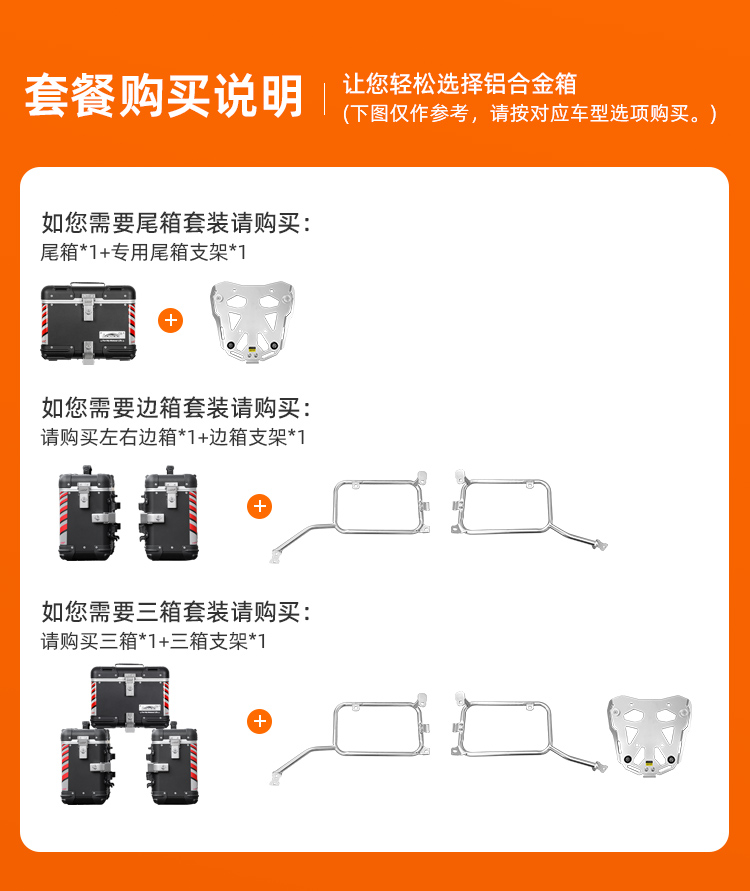 套餐购买说明

让您轻松选择铝合金箱
(下图仅作参考，请按对应车型选项购买。)

如您需要尾箱套装请购买：
尾箱*1+专用尾箱支架*1

+

如您需要边箱套装请购买：
请购买左右边箱*1+边箱支架*1

+

如您需要三箱套装请购买：
请购买三箱*1+三箱支架*1

+