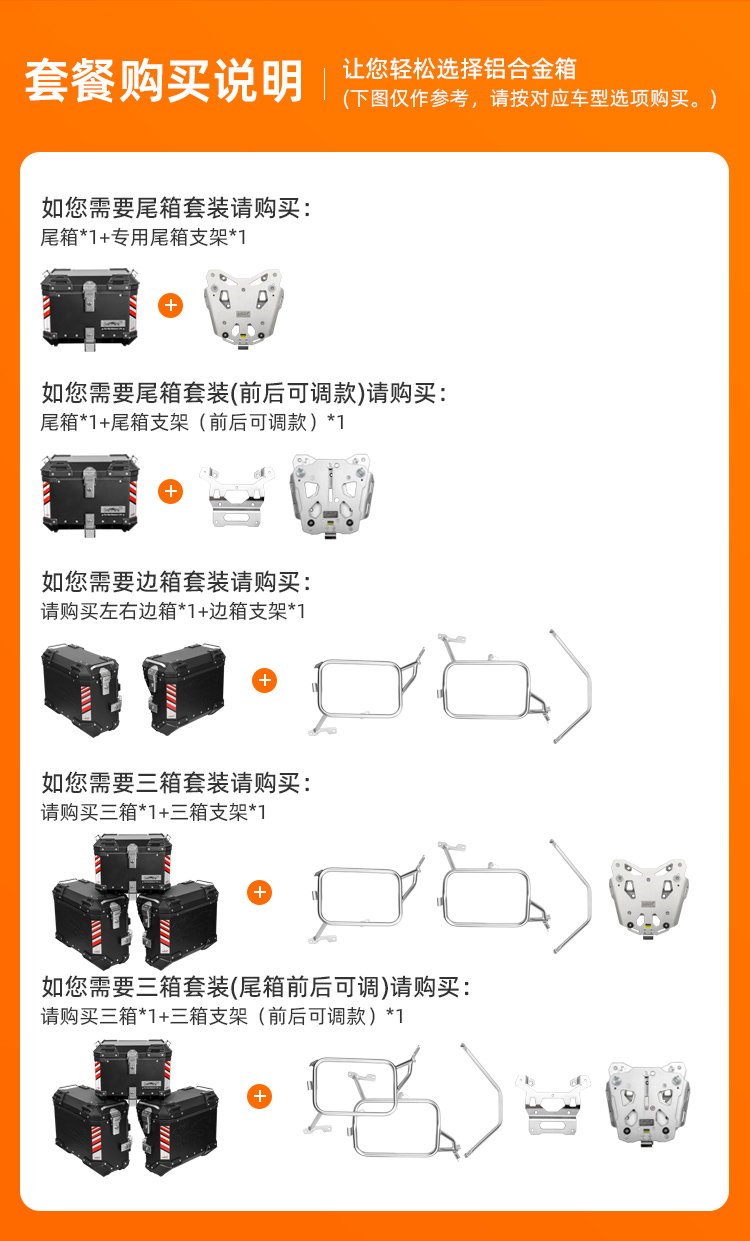 套餐购买说明

让您轻松选择铝合金箱
(下图仅作参考，请按对应车型选项购买。)

如您需要尾箱套装请购买：
尾箱*1+专用尾箱支架*1

+

如您需要尾箱套装(前后可调款)请购买：
尾箱*1+尾箱支架（前后可调款）*1

+

如您需要边箱套装请购买：
请购买左右边箱*1+边箱支架*1

+

如您需要三箱套装请购买：
请购买三箱*1+三箱支架*1

+

如您需要三箱套装(尾箱前后可调)请购买：
请购买三箱*1+三箱支架（前后可调款）*1

+