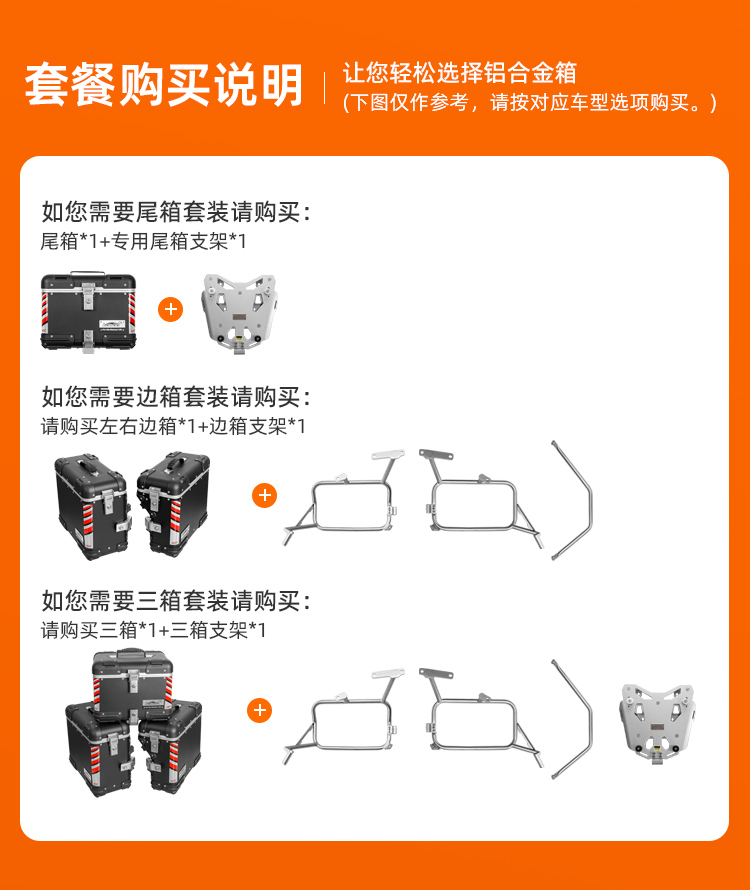 套餐购买说明

让您轻松选择铝合金箱
(下图仅作参考，请按对应车型选项购买。)

如您需要尾箱套装请购买：
尾箱*1+专用尾箱支架*1

+

如您需要边箱套装请购买：
请购买左右边箱*1+边箱支架*1

+

如您需要三箱套装请购买：
请购买三箱*1+三箱支架*1

+