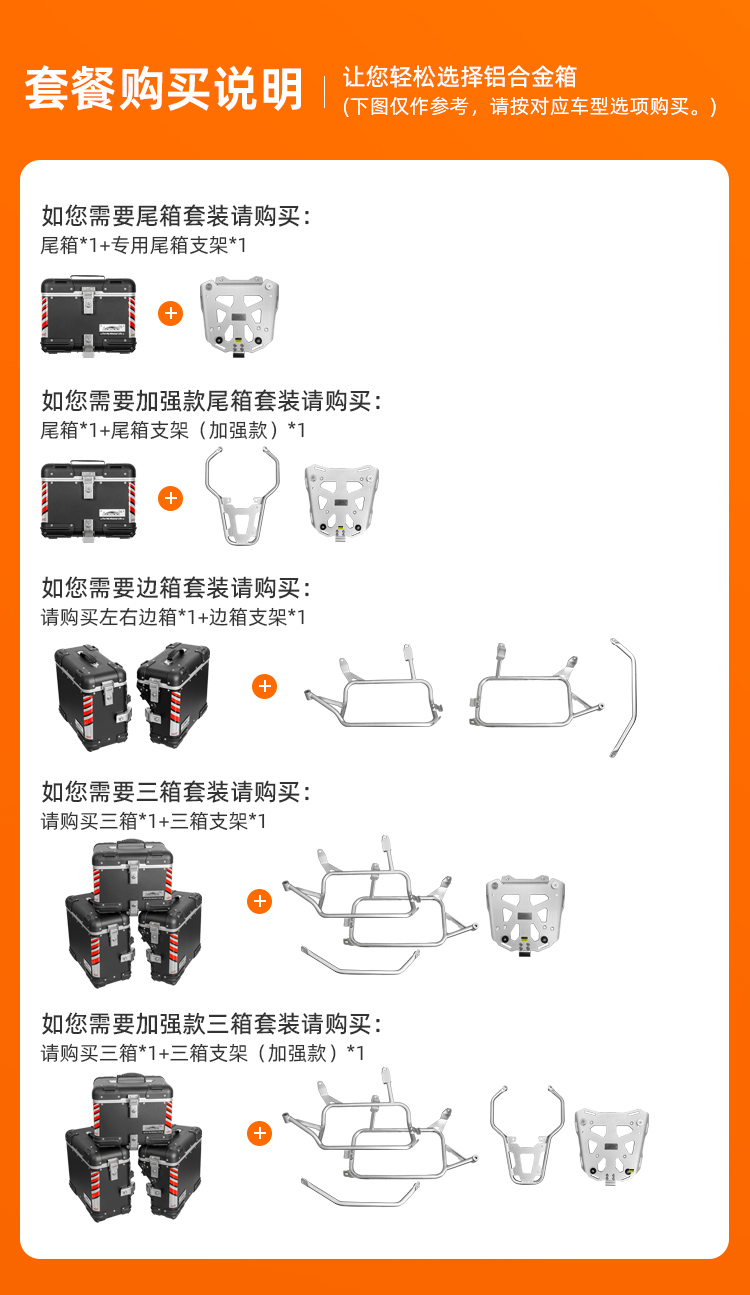 套餐购买说明

让您轻松选择铝合金箱
(下图仅作参考，请按对应车型选项购买。)

如您需要尾箱套装请购买:
尾箱*1+专用尾箱支架*1

+

如您需要加强款尾箱套装请购买:
尾箱*1+尾箱支架（加强款）*1

+

如您需要边箱套装请购买:
请购买左右边箱*1+边箱支架*1

+

如您需要三箱套装请购买:
请购买三箱*1+三箱支架*1

+

如您需要加强款三箱套装请购买:
请购买三箱*1+三箱支架（加强款）*1

+