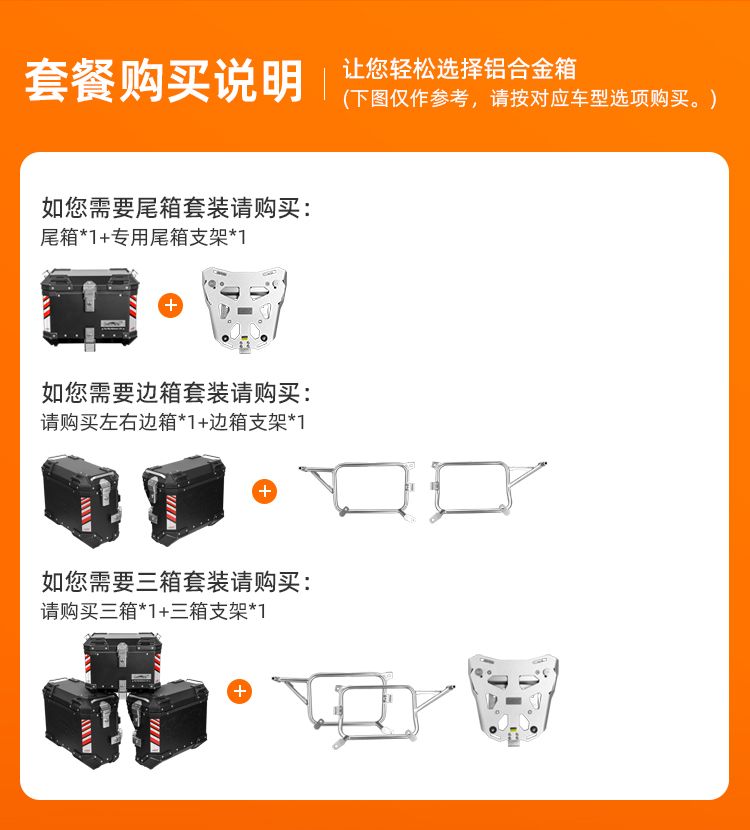 套餐购买说明

让您轻松选择铝合金箱
(下图仅作参考，请按对应车型选项购买。)

如您需要尾箱套装请购买：
尾箱*1+专用尾箱支架*1

+

如您需要边箱套装请购买：
请购买左右边箱*1+边箱支架*1

+

如您需要三箱套装请购买：
请购买三箱*1+三箱支架*1

+