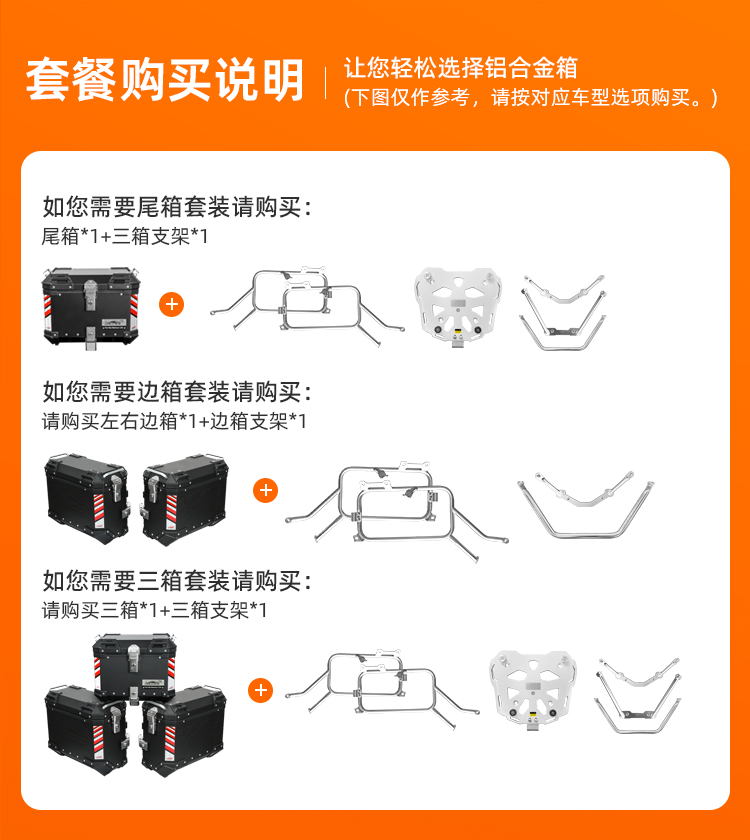 套餐购买说明

让您轻松选择铝合金箱
（下图仅作参考，请按对应车型选项购买。）

如您需要尾箱套装请购买：
尾箱*1+三箱支架*1

+

如您需要边箱套装请购买：
请购买左右边箱*1+边箱支架*1

+

如您需要三箱套装请购买：
请购买三箱*1+三箱支架*1

+