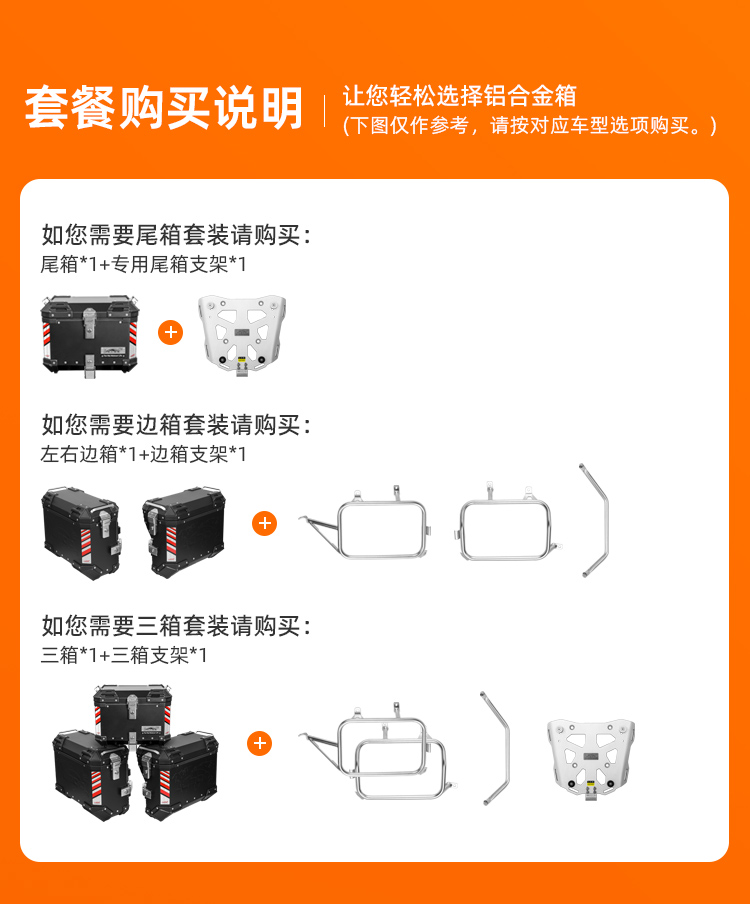 套餐购买说明

让您轻松选择铝合金箱
(下图仅作参考，请按对应车型选项购买。)

如您需要尾箱套装请购买：
尾箱*1+专用尾箱支架*1

+

如您需要边箱套装请购买：
左右边箱*1+边箱支架*1

+

如您需要三箱套装请购买：
三箱*1+三箱支架*1

+