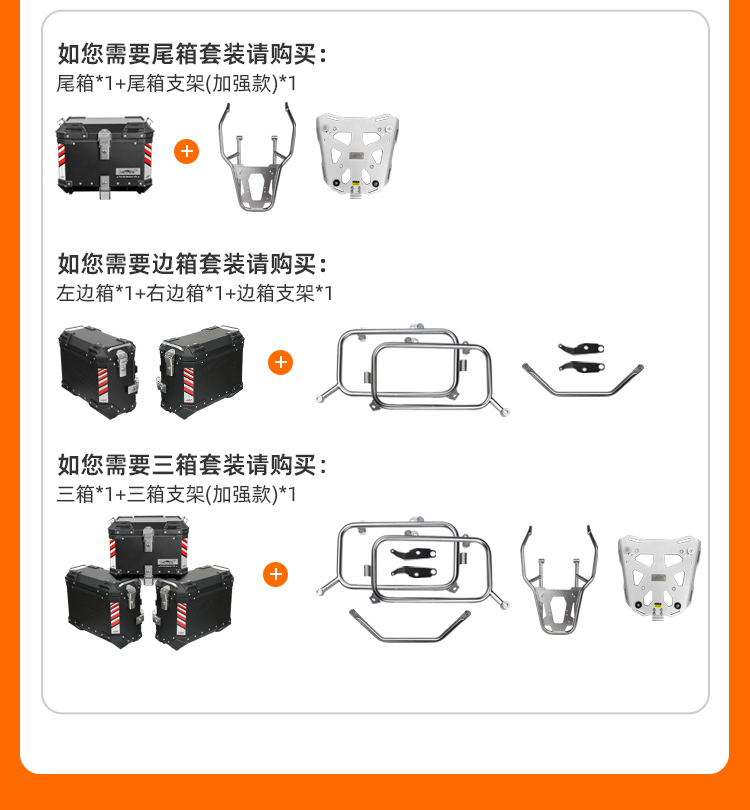 如您需要尾箱套装请购买：
尾箱*1+尾箱支架(加强款)*1

+

如您需要边箱套装请购买：
左边箱*1+右边箱*1+边箱支架*1

+

如您需要三箱套装请购买：
三箱*1+三箱支架(加强款)*1

+