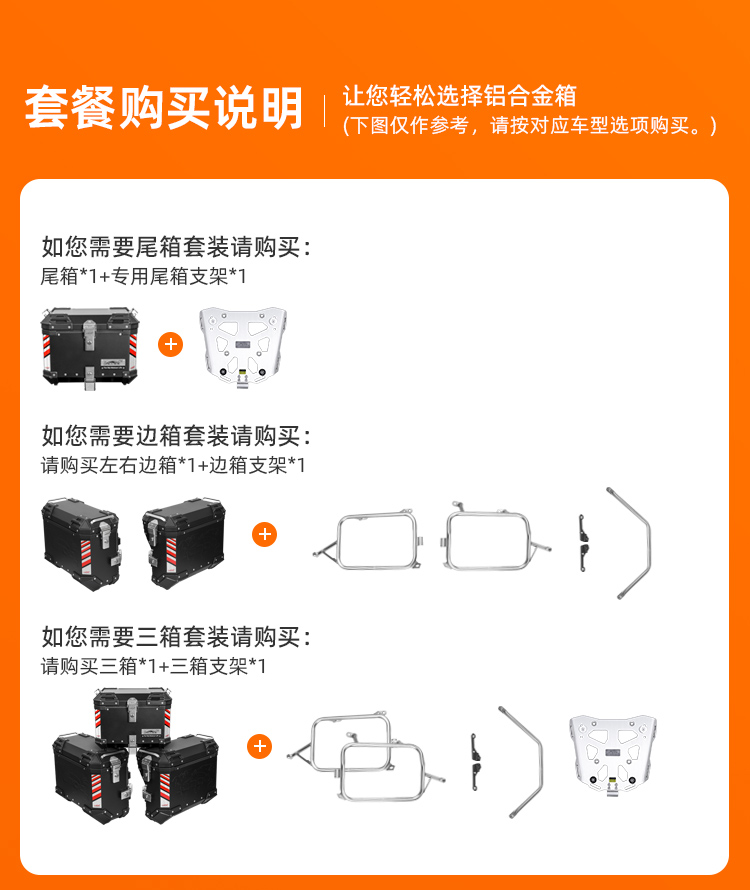 套餐购买说明

让您轻松选择铝合金箱
(下图仅作参考，请按对应车型选项购买。)

如您需要尾箱套装请购买：
尾箱*1+专用尾箱支架*1

+

如您需要边箱套装请购买：
请购买左右边箱*1+边箱支架*1

+

如您需要三箱套装请购买：
请购买三箱*1+三箱支架*1

+