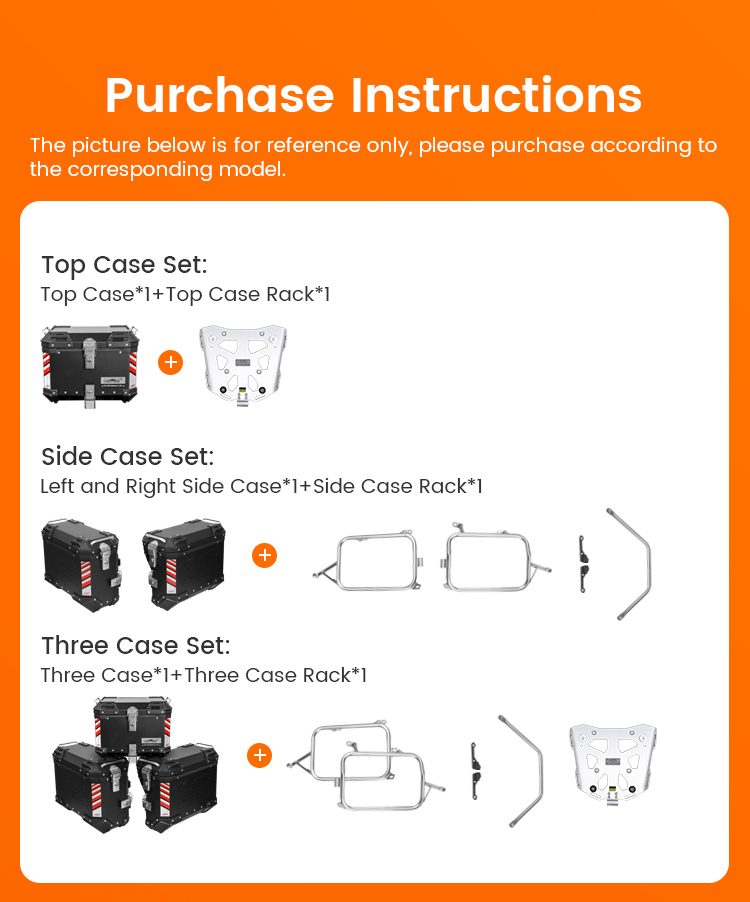 Purchase Instructions

The picture below is for reference only, please purchase according to the corresponding model.

Top Case Set:
Top Case*1+Top Case Rack*1

+

Side Case Set:
Left and Right Side Case*1+Side Case Rack*1

+

Three Case Set:
Three Case*1+Three Case Rack*1

+