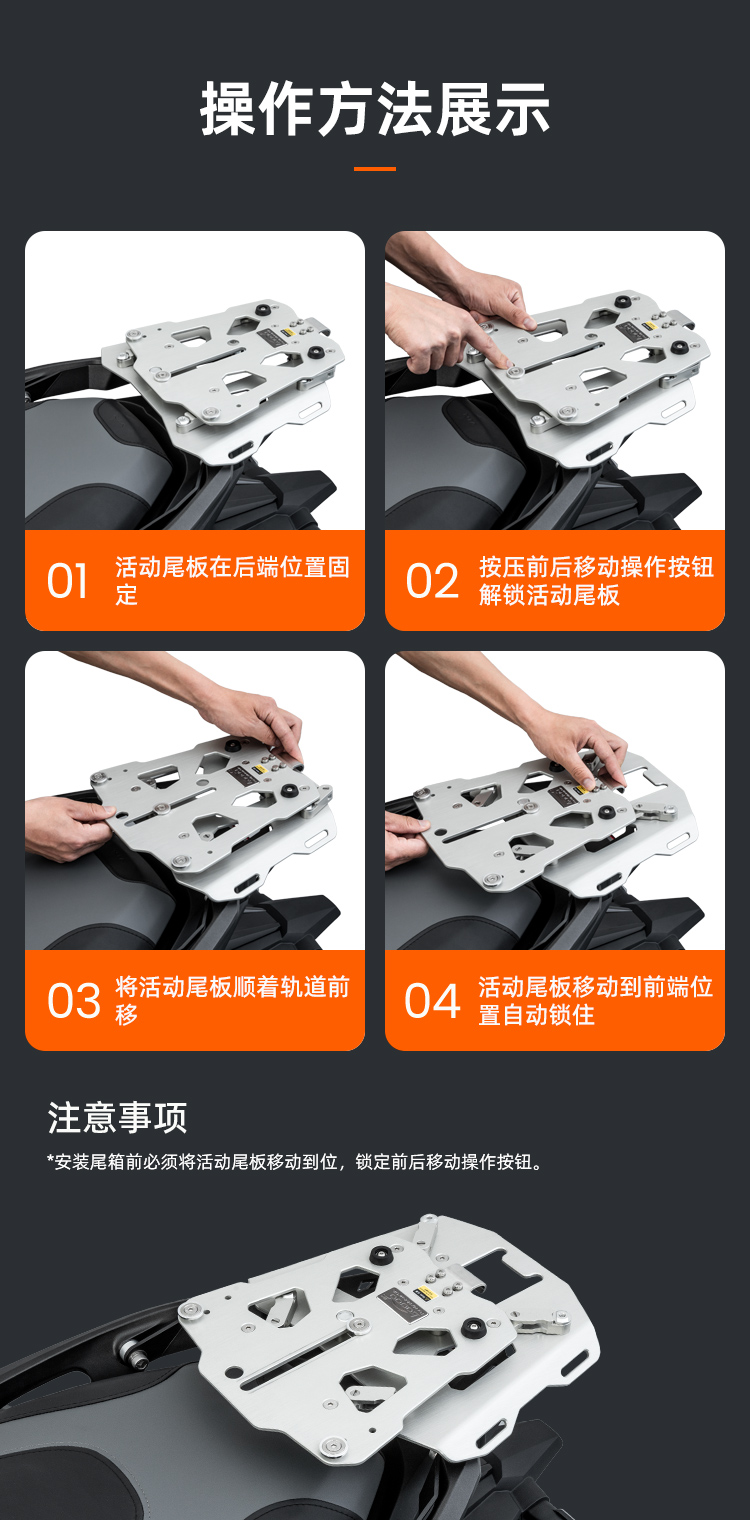 操作方法展示

01 活动尾板在后端位置固定

02 按压前后移动操作按钮解锁活动尾板

03 将活动尾板顺着轨道前移

04 活动尾板移动到前端位置自动锁住

注意事项

*安装尾箱前必须将活动尾板移动到位，锁定前后移动操作按钮。