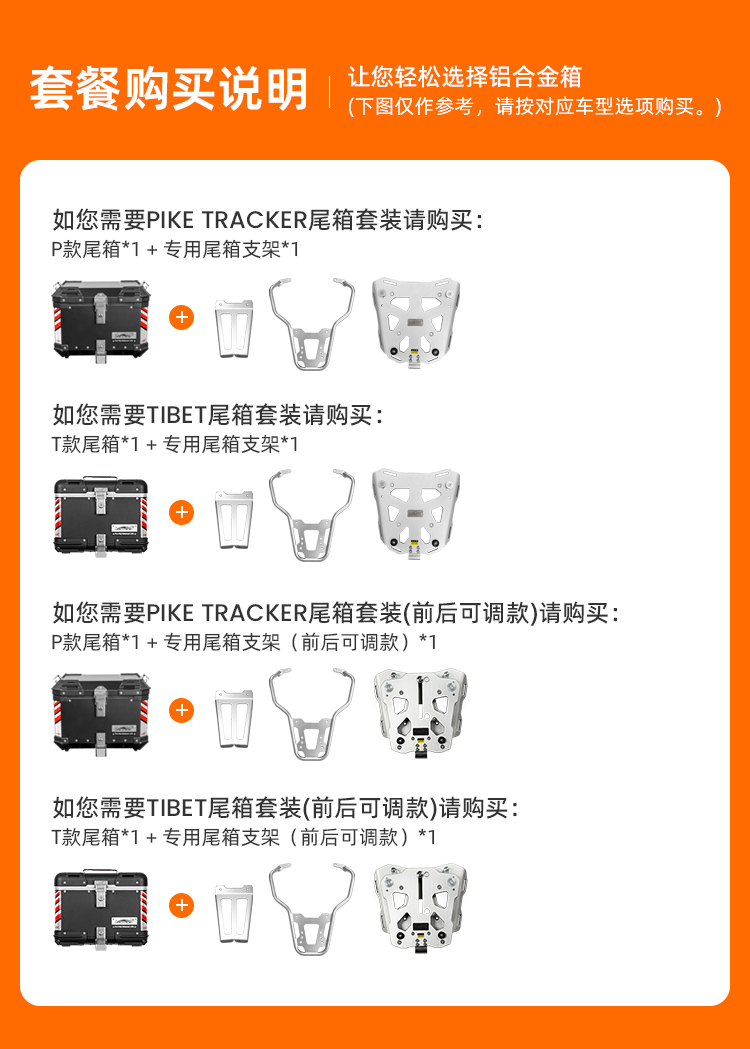 套餐购买说明

让您轻松选择铝合金箱
(下图仅作参考，请按对应车型选项购买。)

如您需要PIKE TRACKER尾箱套装请购买：
P款尾箱*1 + 专用尾箱支架*1

+

如您需要TIBET尾箱套装请购买：
T款尾箱*1 + 专用尾箱支架*1

+

如您需要PIKE TRACKER尾箱套装(前后可调款)请购买：
P款尾箱*1 + 专用尾箱支架（前后可调款）*1

+

如您需要TIBET尾箱套装(前后可调款)请购买：
T款尾箱*1 + 专用尾箱支架（前后可调款）*1

+