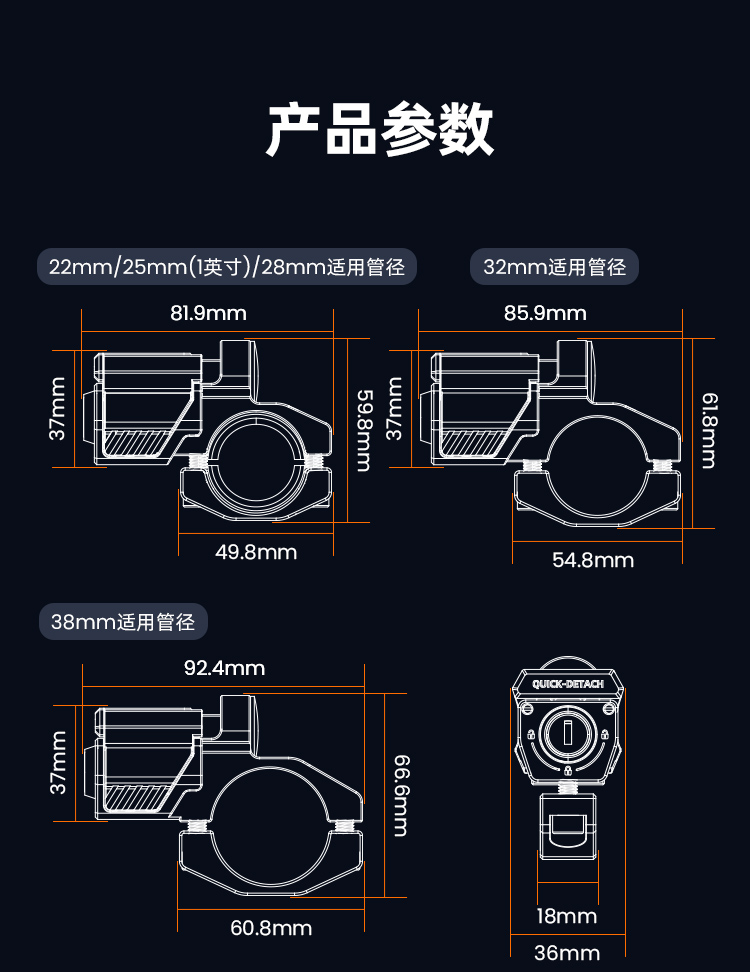 产品参数

22mm/25mm(1英寸)/28mm适用管径

81.9mm

37mm

59.8mm

49.8mm

32mm适用管径

85.9mm

37mm

61.8mm

54.8mm

38mm适用管径

92.4mm

37mm

66.6mm

60.8mm

QUICK-DETACH

18mm

36mm