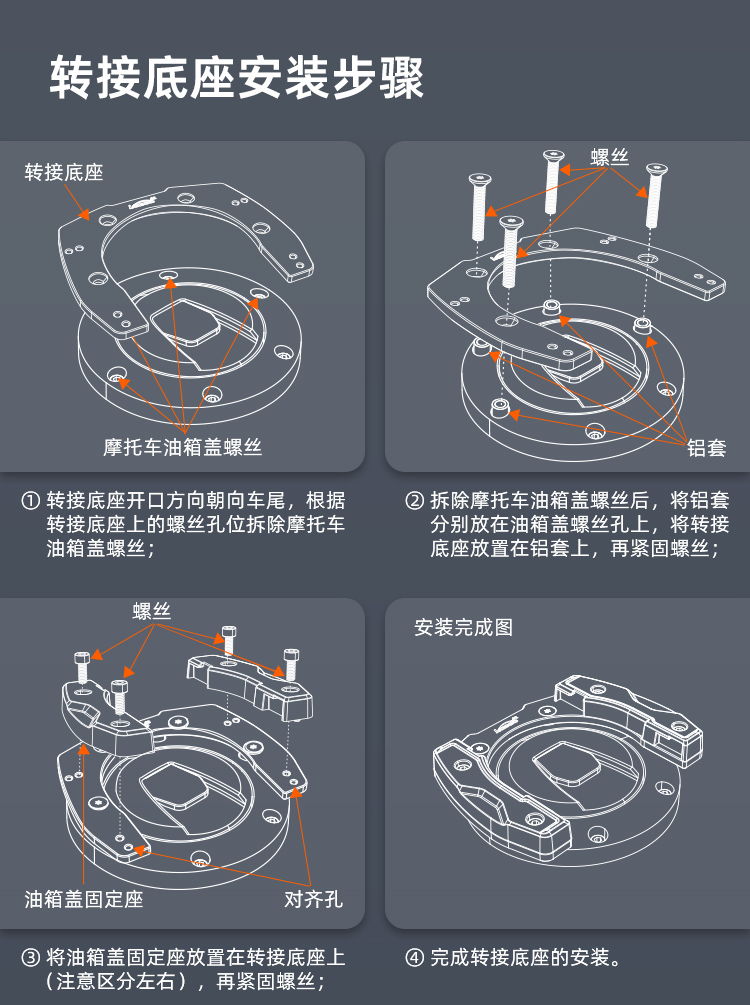 转接底座安装步骤

转接底座

摩托车油箱盖螺丝

① 转接底座开口方向朝向车尾，根据转接底座上的螺丝孔位拆除摩托车油箱盖螺丝；

螺丝

铝套

② 拆除摩托车油箱盖螺丝后，将铝套分别放在油箱盖螺丝孔上，将转接底座放置在铝套上，再紧固螺丝；

螺丝

油箱盖固定座

对齐孔

③ 将油箱盖固定座放置在转接底座上（注意区分左右），再紧固螺丝；

安装完成图

④ 完成转接底座的安装。