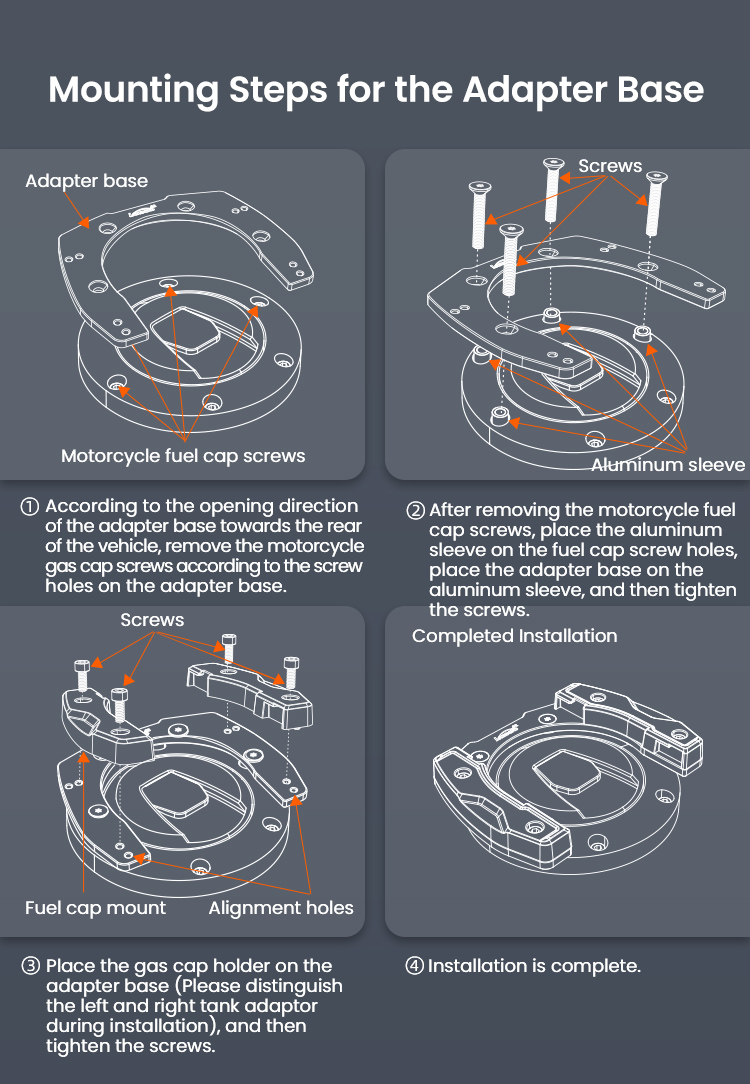 Mounting Steps for the Adapter Base

Adapter base

Motorcycle fuel cap screws

① According to the opening direction of the adapter base towards the rear of the vehicle, remove the motorcycle gas cap screws according to the screw holes on the adapter base.

Screws

Aluminum sleeve

② After removing the motorcycle fuel cap screws, place the aluminum sleeve on the fuel cap screw holes, place the adapter base on the aluminum sleeve, and then tighten the screws.

Screws

Fuel cap mount

Alignment holes

③ Place the gas cap holder on the adapter base (Please distinguish the left and right tank adaptor during installation), and then tighten the screws.

Completed Installation

④ Installation is complete.