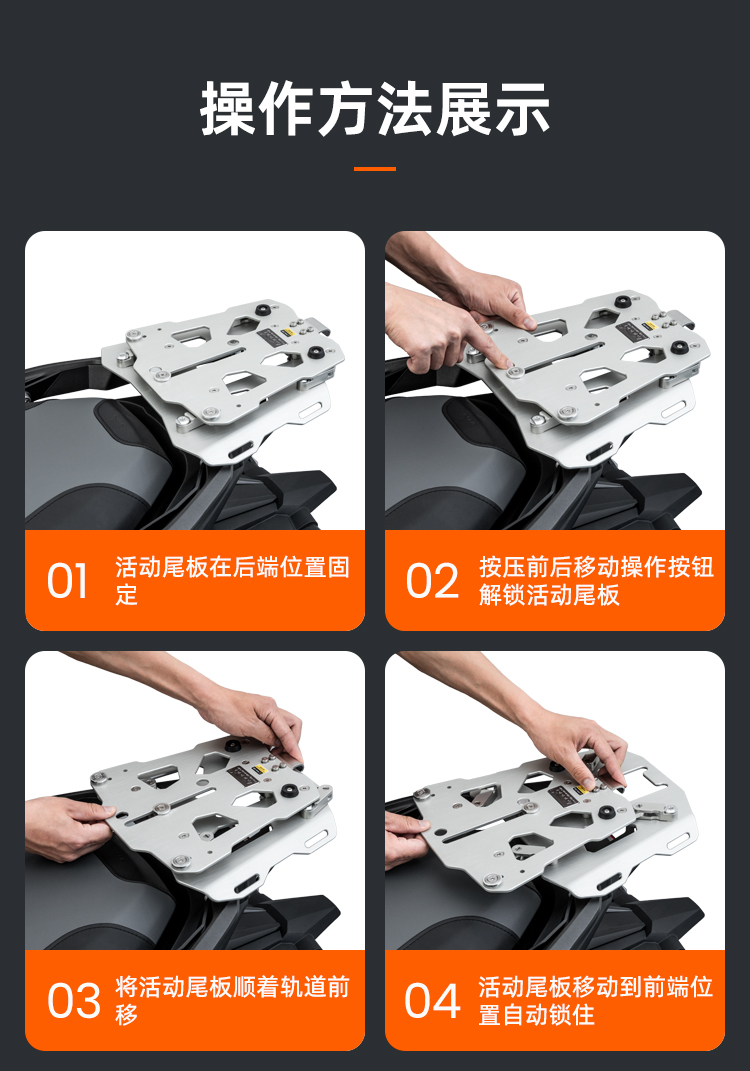 操作方法展示

01 活动尾板在后端位置固定

02 按压前后移动操作按钮解锁活动尾板

03 将活动尾板顺着轨道前移

04 活动尾板移动到前端位置自动锁住