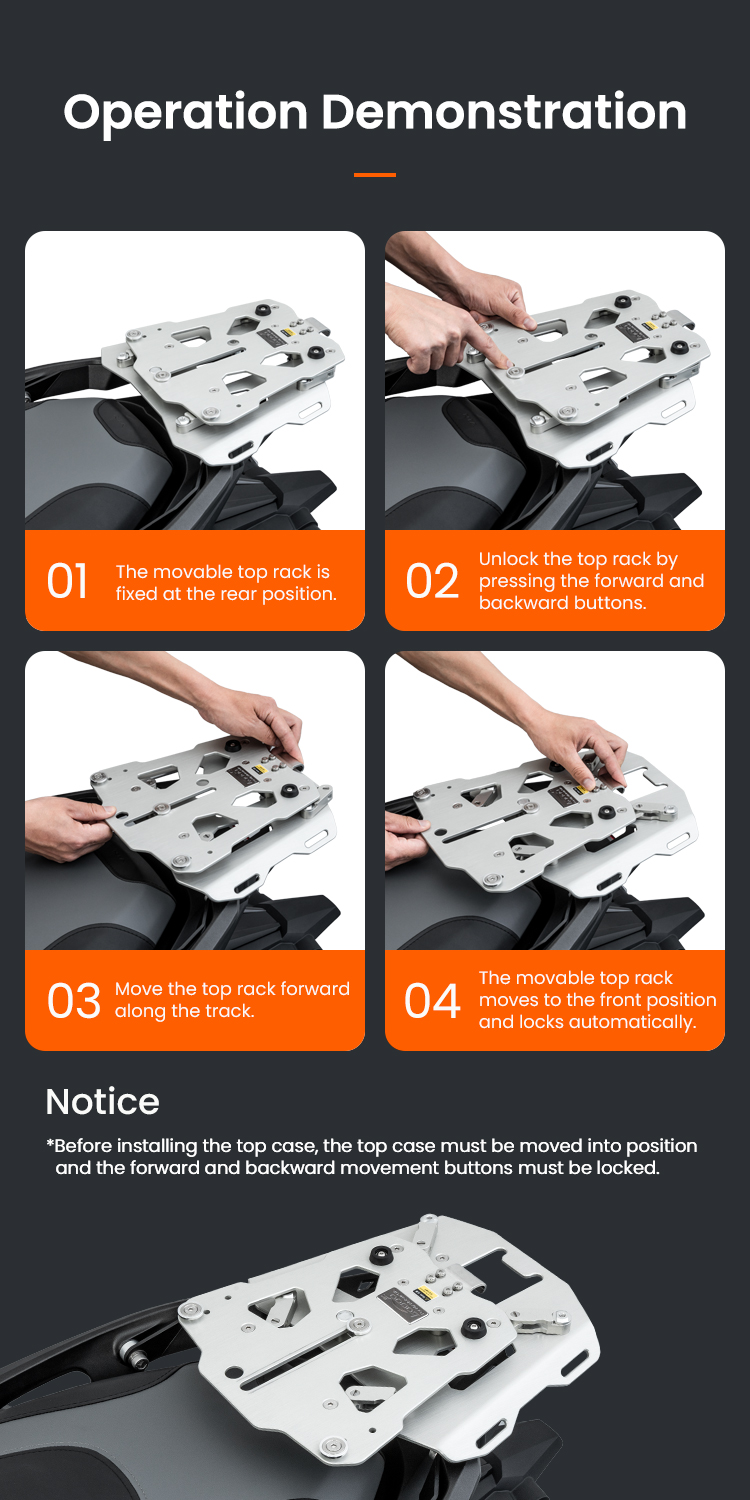 Operation Demonstration

01 The movable top rack is fixed at the rear position.

02 Unlock the top rack by pressing the forward and backward buttons.

03 Move the top rack forward along the track.

04 The movable top rack moves to the front position and locks automatically.

Notice

*Before installing the top case, the top case must be moved into position and the forward and backward movement buttons must be locked.