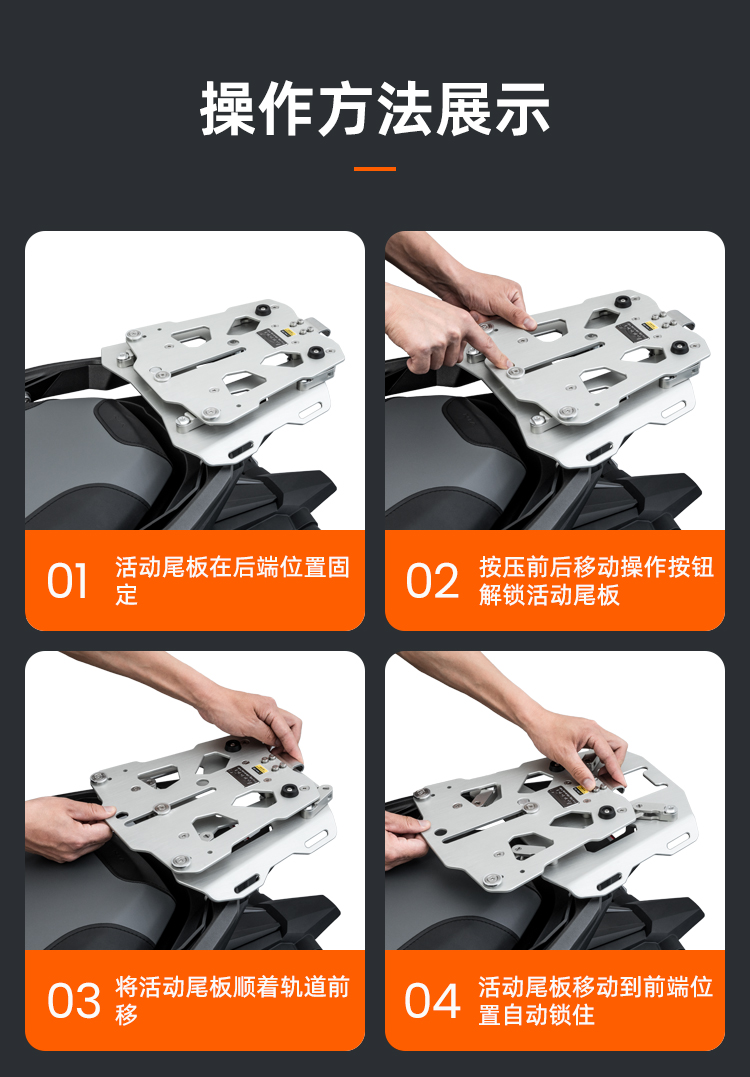 操作方法展示

01 活动尾板在后端位置固定

02 按压前后移动操作按钮解锁活动尾板

03 将活动尾板顺着轨道前移

04 活动尾板移动到前端位置自动锁住