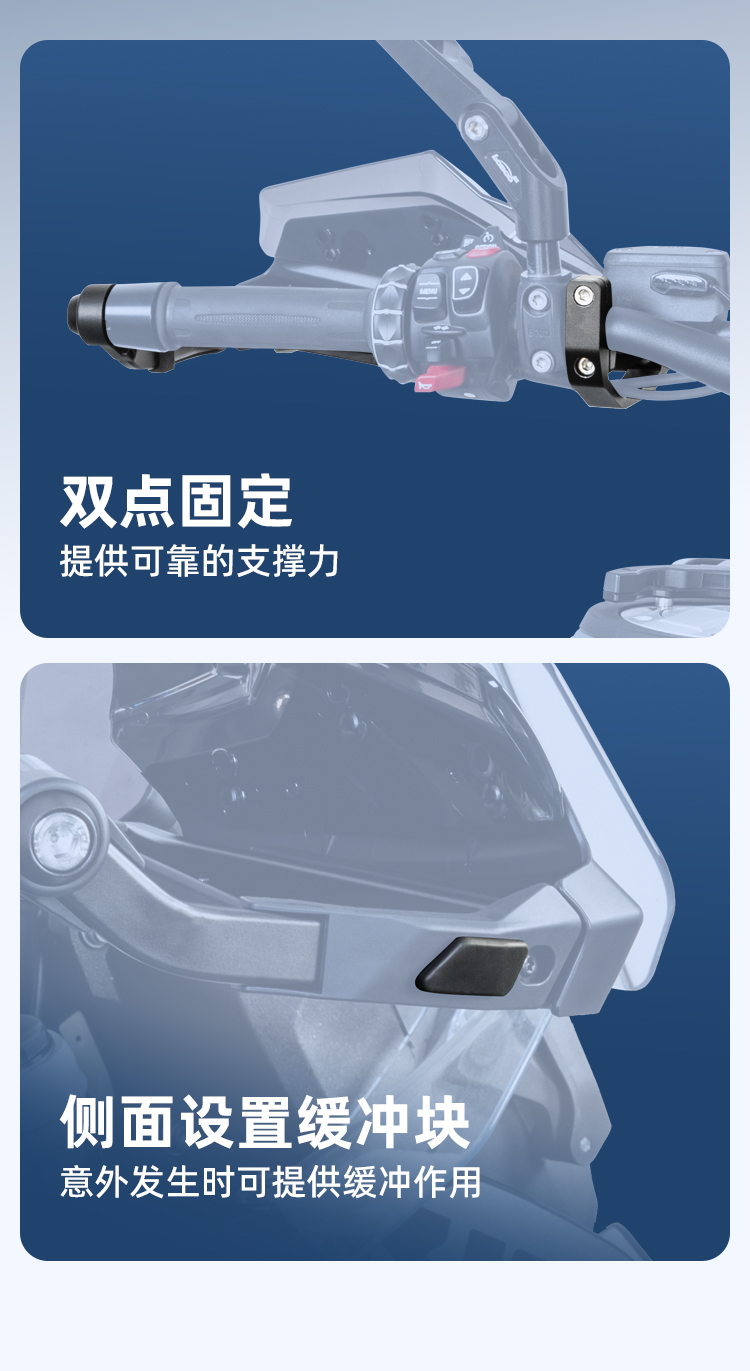 双点固定
提供可靠的支撑力

侧面设置缓冲块
意外发生时可提供缓冲作用